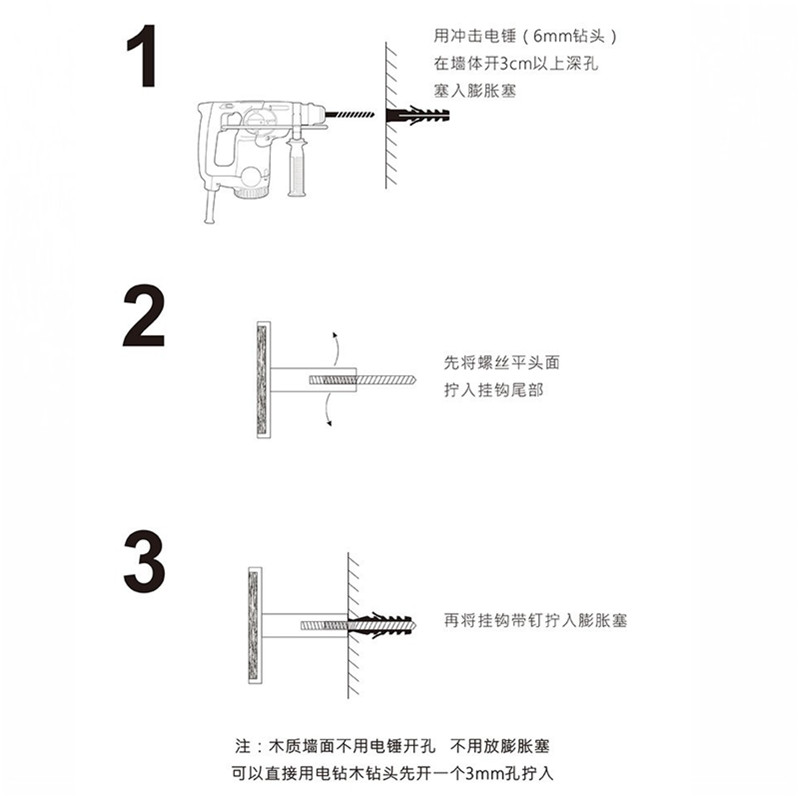 1

用冲击电锤（6mm钻头）
在墙体开3cm以上深孔
塞入膨胀塞

2

先将螺丝平头面
拧入挂钩尾部

3

再将挂钩带钉拧入膨胀塞

注：木质墙面不用电锤开孔　不用放膨胀塞
可以直接用电钻木钻头先开一个3mm孔拧入